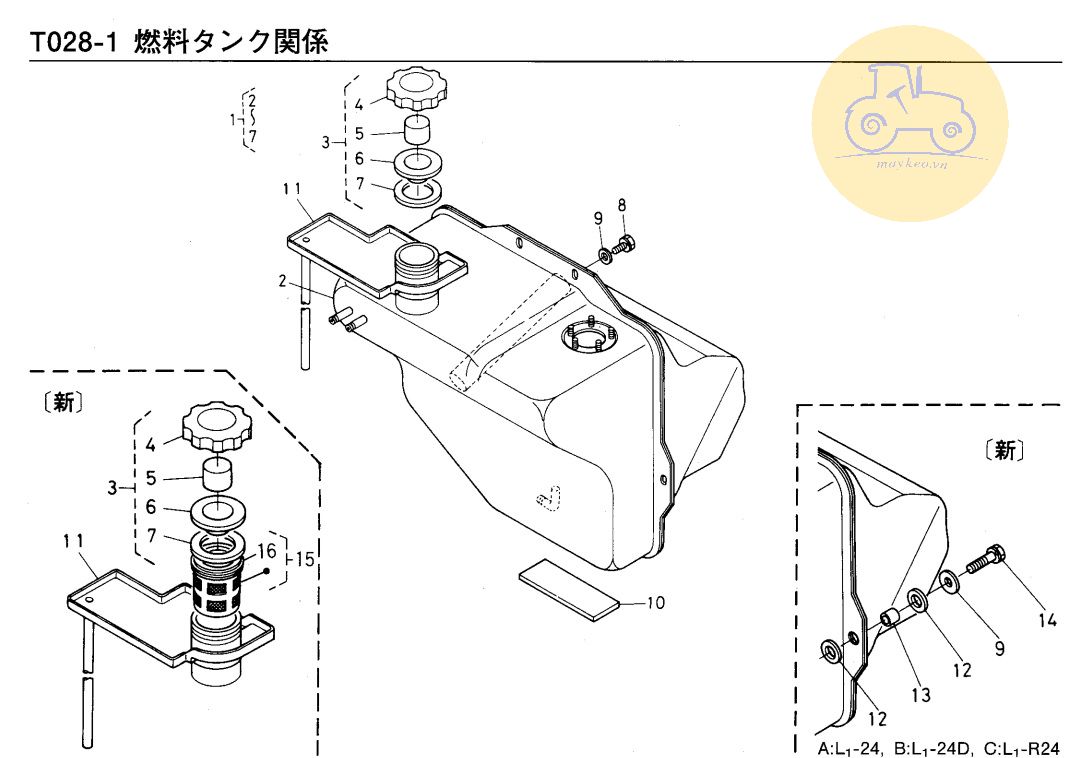 T028-1 燃料タンク関係

maykeo.vn

1
2
7
3
4
5
6
7
11
2
9
8
10

〔新〕
3
4
5
6
7
16
15
11

〔新〕
14
9
12
13
12

A:$L_1$-24, B:$L_1$-24D, C:$L_1$-R24